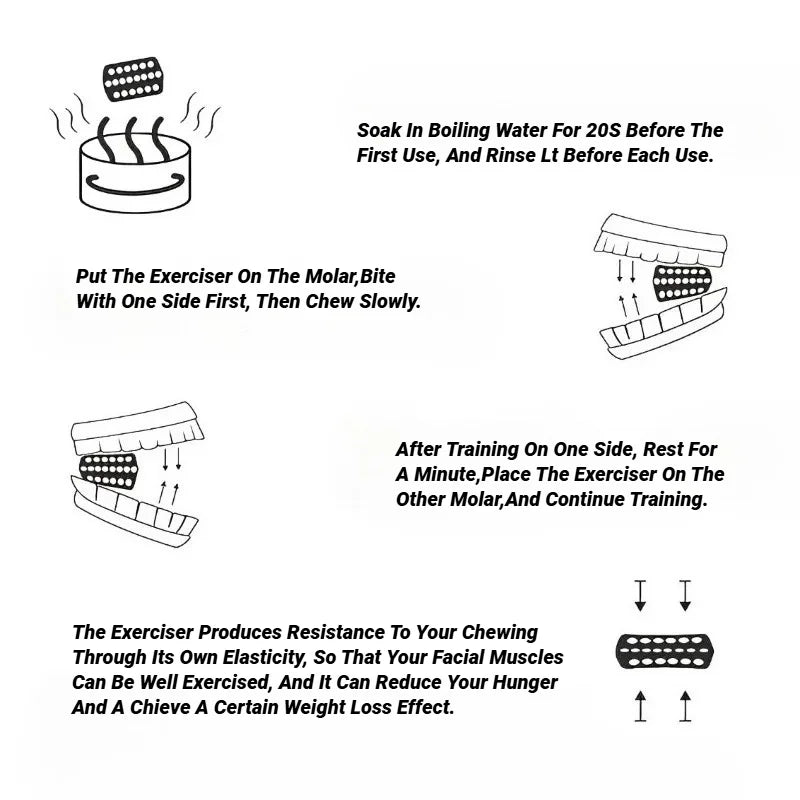 Soak In Boiling Water For 20S Before The First Use, And Rinse Lt Before Each Use.

Put The Exerciser On The Molar,Bite With One Side First, Then Chew Slowly.

After Training On One Side, Rest For A Minute,Place The Exerciser On The Other Molar,And Continue Training.

The Exerciser Produces Resistance To Your Chewing Through Its Own Elasticity, So That Your Facial Muscles Can Be Well Exercised, And It Can Reduce Your Hunger And A Chieve A Certain Weight Loss Effect.