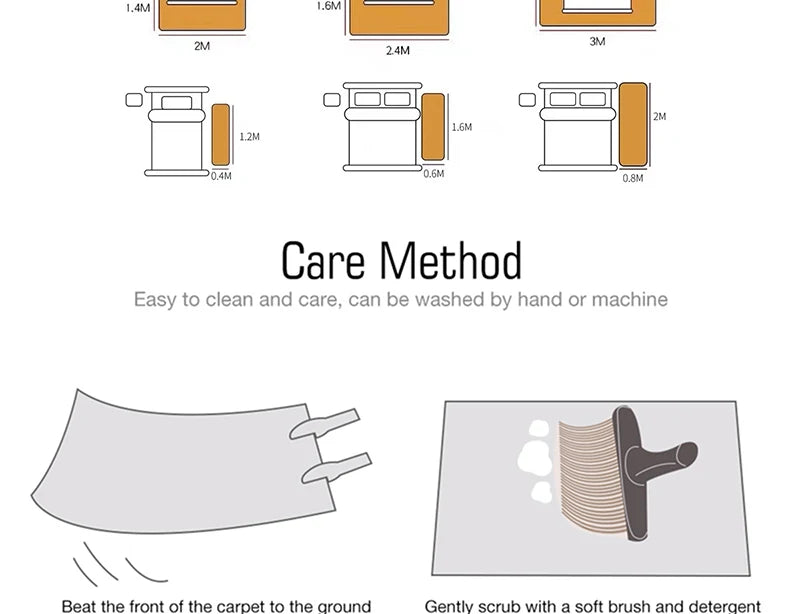 1.4M
2M
1.6M
2.4M
3M
1.2M
0.4M
1.6M
0.6M
2M
0.8M

Care Method

Easy to clean and care, can be washed by hand or machine

Beat the front of the carpet to the ground

Gently scrub with a soft brush and detergent